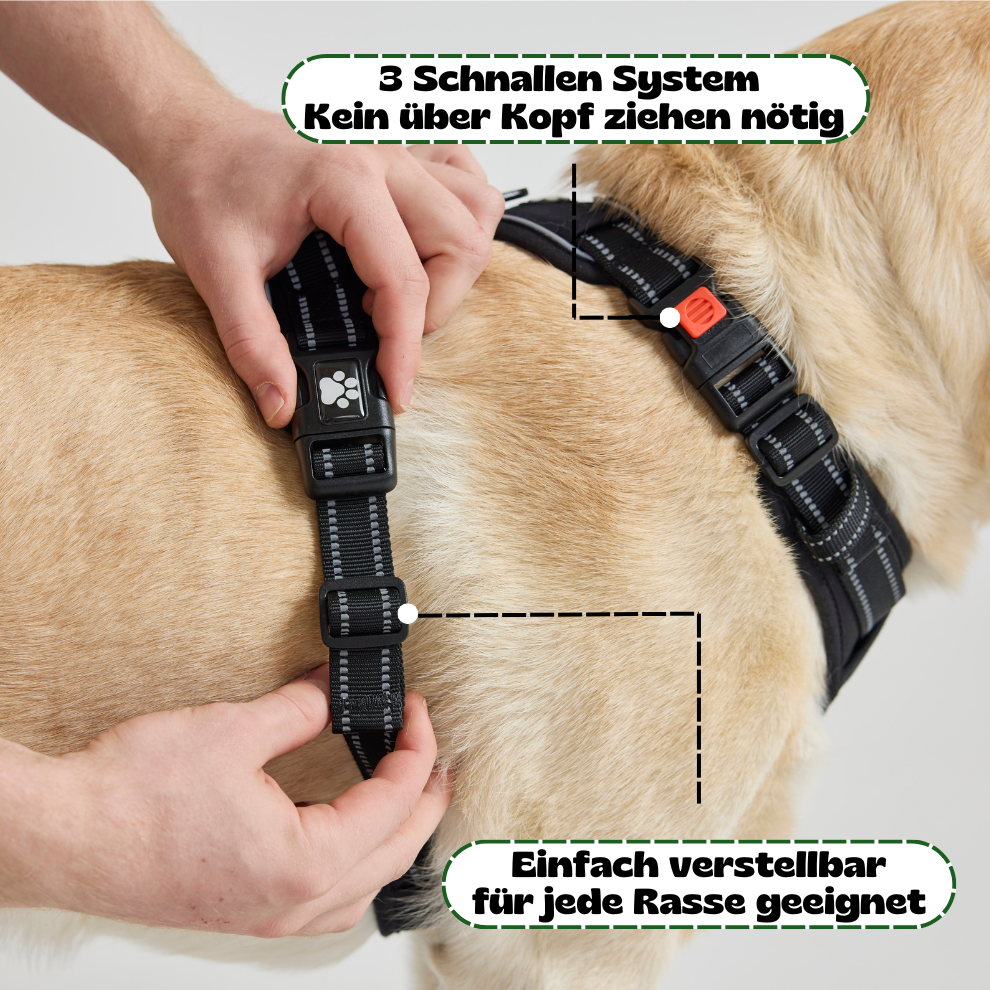 3 Schnallen System
Kein über Kopf ziehen nötig

Einfach verstellbar
für jede Rasse geeignet